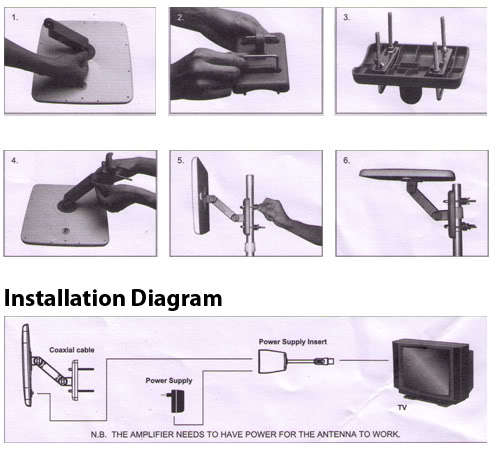 1.

2.

3.

4.

5.

6.

Installation Diagram

Coaxial cable

Power Supply Insert

Power Supply

TV

N.B. THE AMPLIFIER NEEDS TO HAVE POWER FOR THE ANTENNA TO WORK.